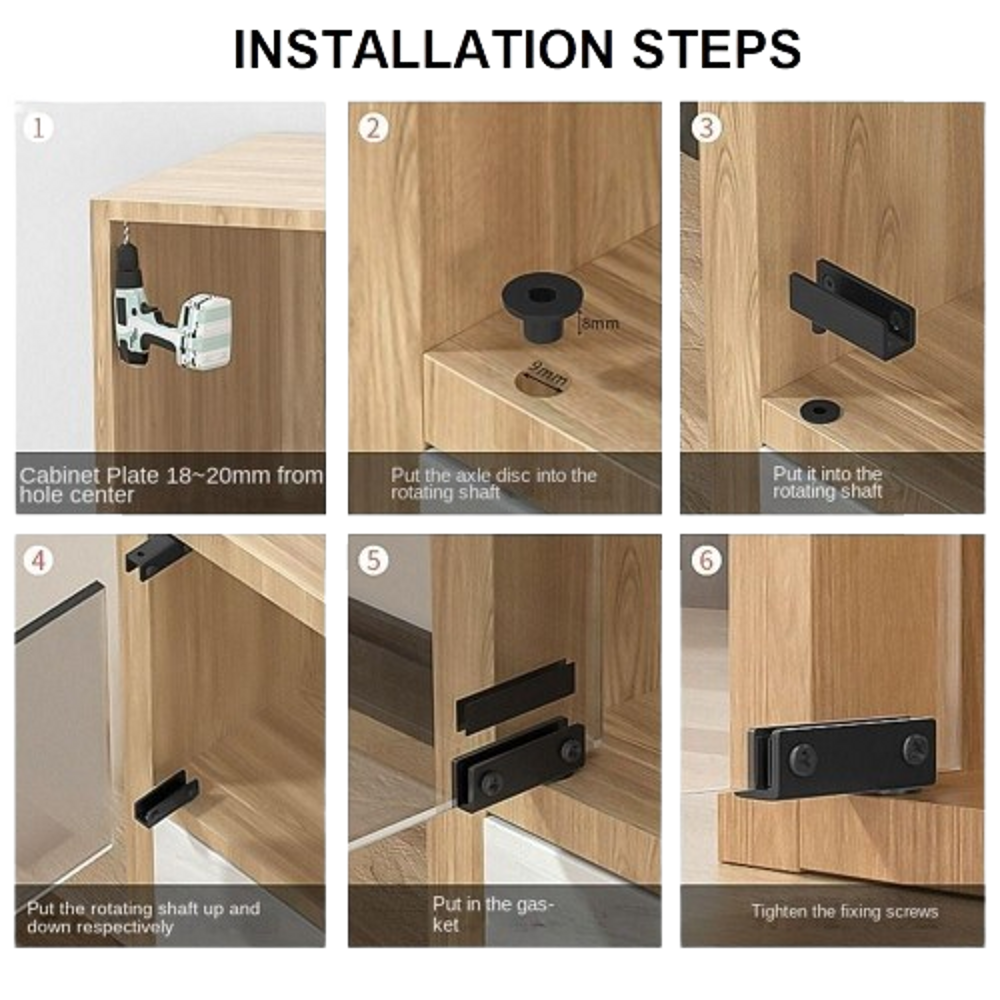 INSTALLATION STEPS

1

Cabinet Plate 18~20mm from hole center

2

8mm

9mm

Put the axle disc into the rotating shaft

3

Put it into the rotating shaft

4

Put the rotating shaft up and down respectively

5

Put in the gasket

6

Tighten the fixing screws