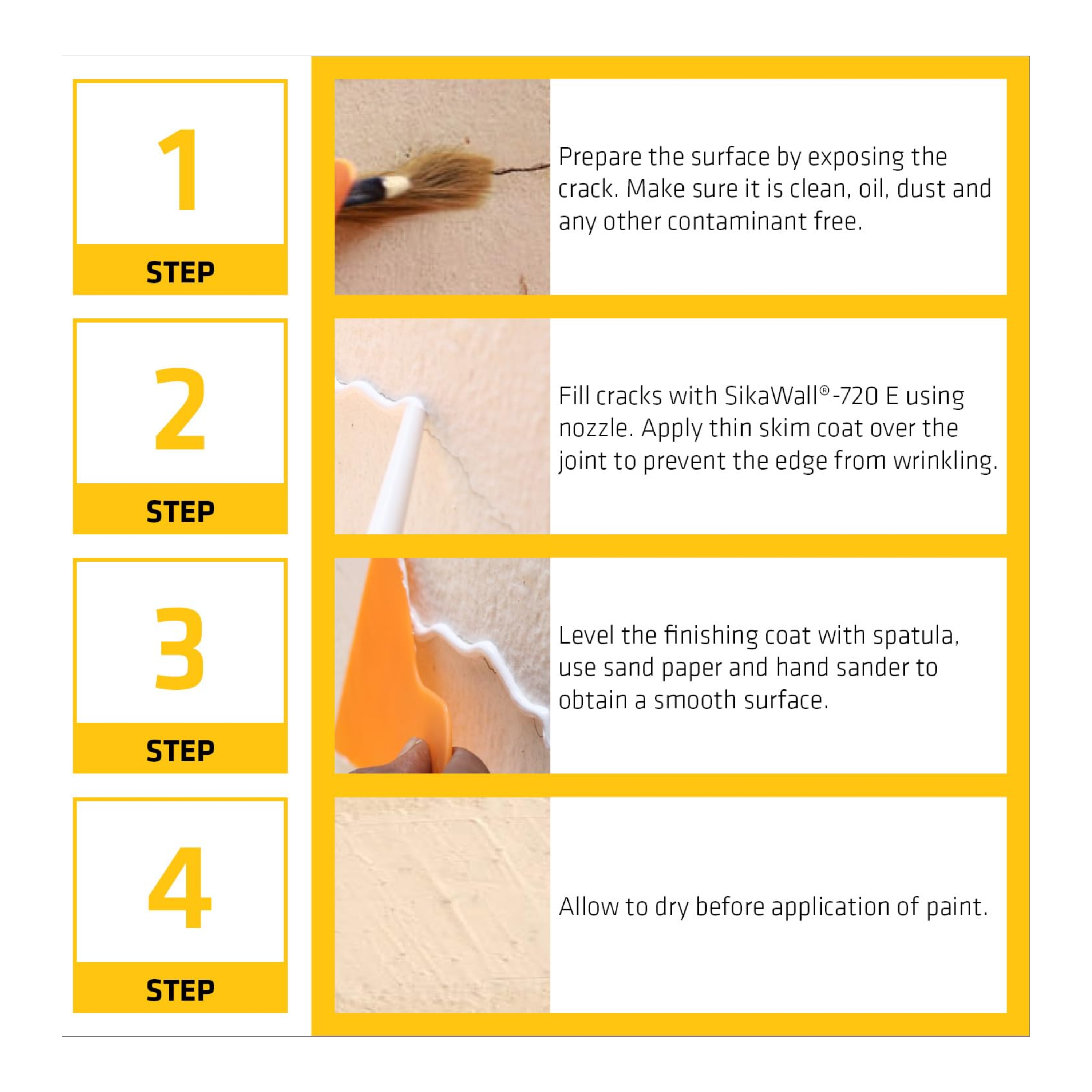 1
STEP

Prepare the surface by exposing the crack. Make sure it is clean, oil, dust and any other contaminant free.

2
STEP

Fill cracks with SikaWall®-720 E using nozzle. Apply thin skim coat over the joint to prevent the edge from wrinkling.

3
STEP

Level the finishing coat with spatula, use sand paper and hand sander to obtain a smooth surface.

4
STEP

Allow to dry before application of paint.