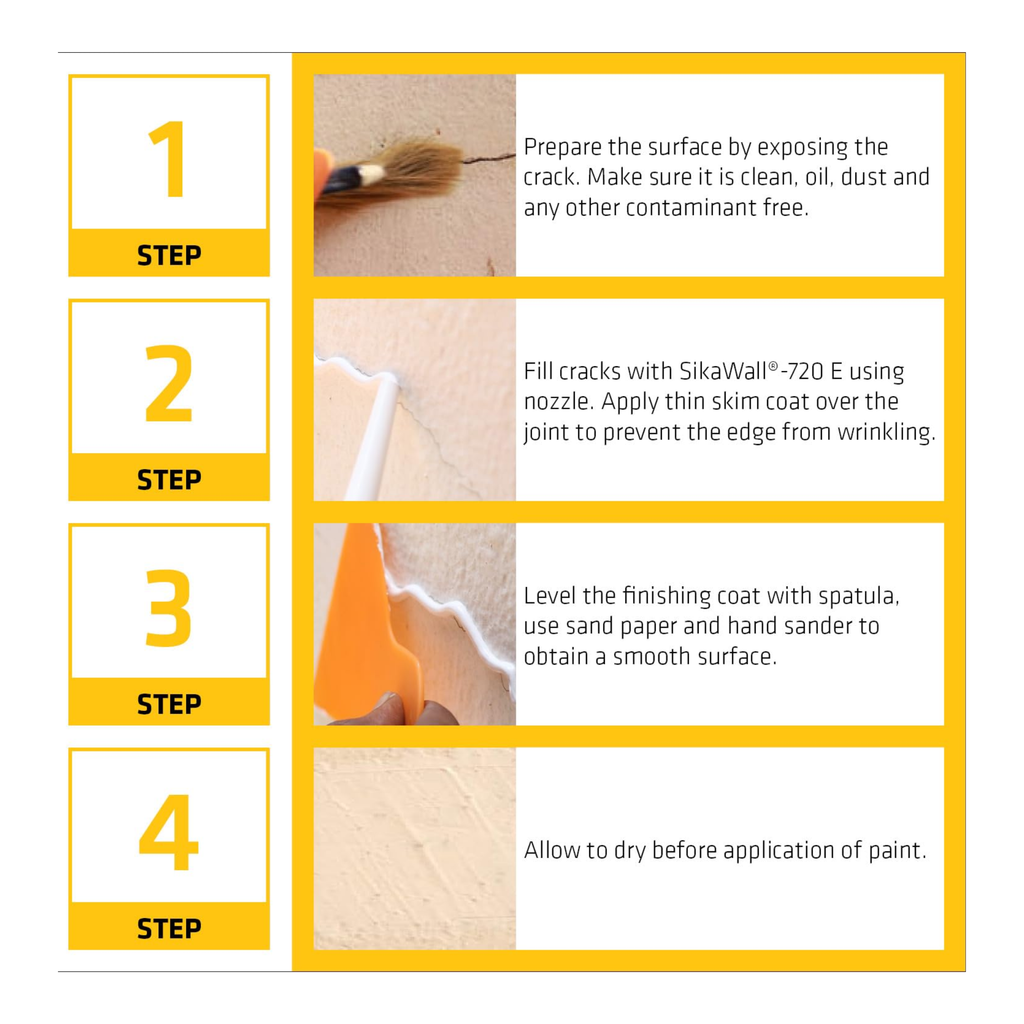 1
STEP

Prepare the surface by exposing the crack. Make sure it is clean, oil, dust and any other contaminant free.

2
STEP

Fill cracks with SikaWall®-720 E using nozzle. Apply thin skim coat over the joint to prevent the edge from wrinkling.

3
STEP

Level the finishing coat with spatula, use sand paper and hand sander to obtain a smooth surface.

4
STEP

Allow to dry before application of paint.