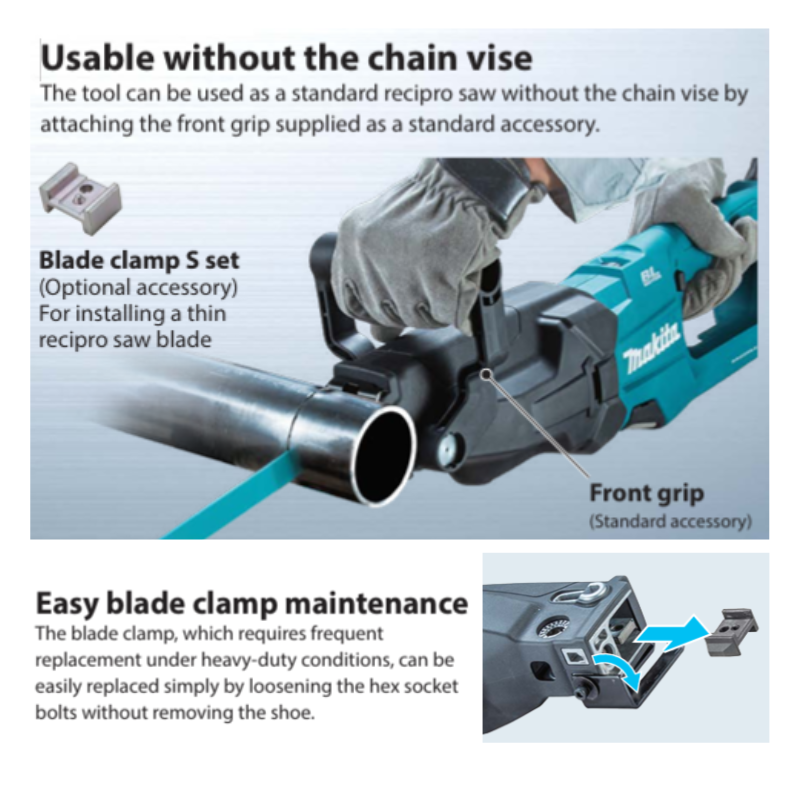 Usable without the chain vise
The tool can be used as a standard recipro saw without the chain vise by attaching the front grip supplied as a standard accessory.

Blade clamp S set
(Optional accessory)
For installing a thin recipro saw blade

BL
makita

Front grip
(Standard accessory)

Easy blade clamp maintenance
The blade clamp, which requires frequent replacement under heavy-duty conditions, can be easily replaced simply by loosening the hex socket bolts without removing the shoe.