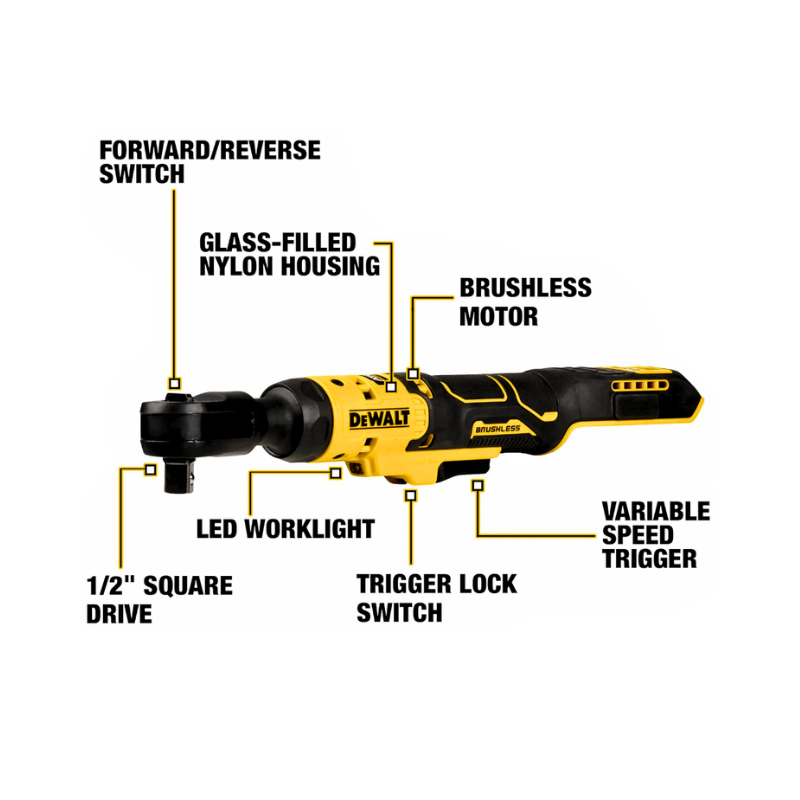 FORWARD/REVERSE SWITCH

GLASS-FILLED NYLON HOUSING

BRUSHLESS MOTOR

DEWALT

BRUSHLESS

LED WORKLIGHT

VARIABLE SPEED TRIGGER

1/2" SQUARE DRIVE

TRIGGER LOCK SWITCH