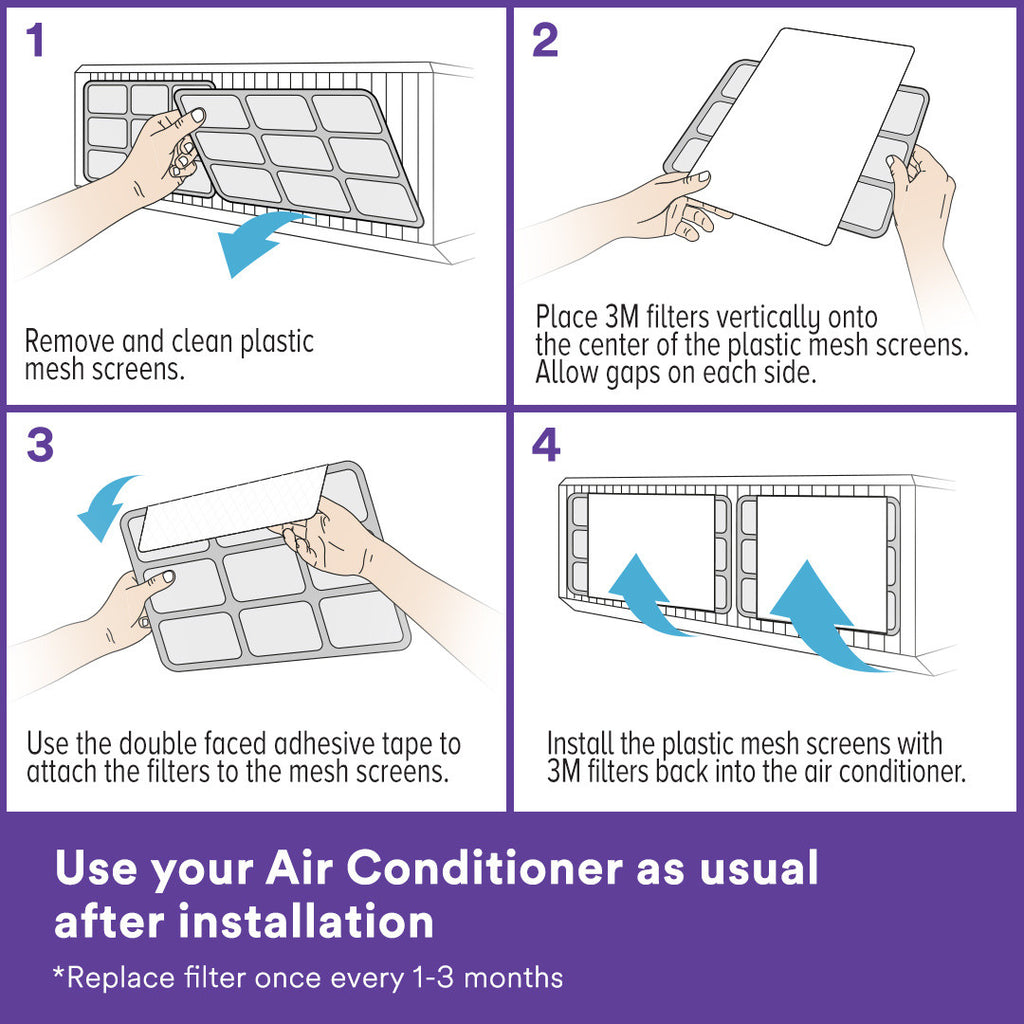 1

Remove and clean plastic mesh screens.

2

Place 3M filters vertically onto the center of the plastic mesh screens. Allow gaps on each side.

3

Use the double faced adhesive tape to attach the filters to the mesh screens.

4

Install the plastic mesh screens with 3M filters back into the air conditioner.

Use your Air Conditioner as usual after installation

*Replace filter once every 1-3 months