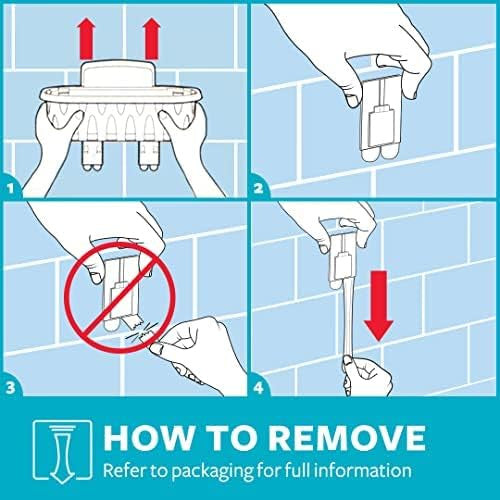 1

2

3

4

HOW TO REMOVE
Refer to packaging for full information