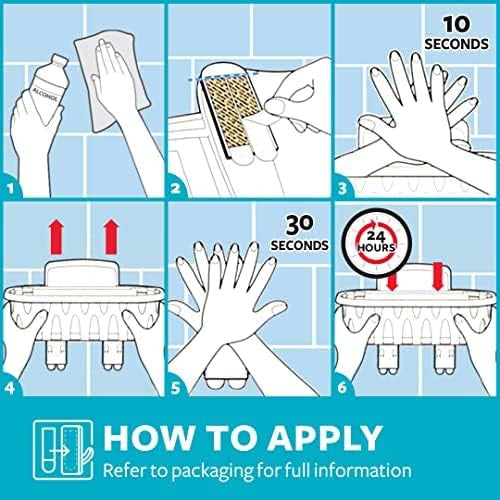 ALCOHOL

1

2

10 SECONDS

3

4

30 SECONDS

5

24 HOURS

6

HOW TO APPLY

Refer to packaging for full information